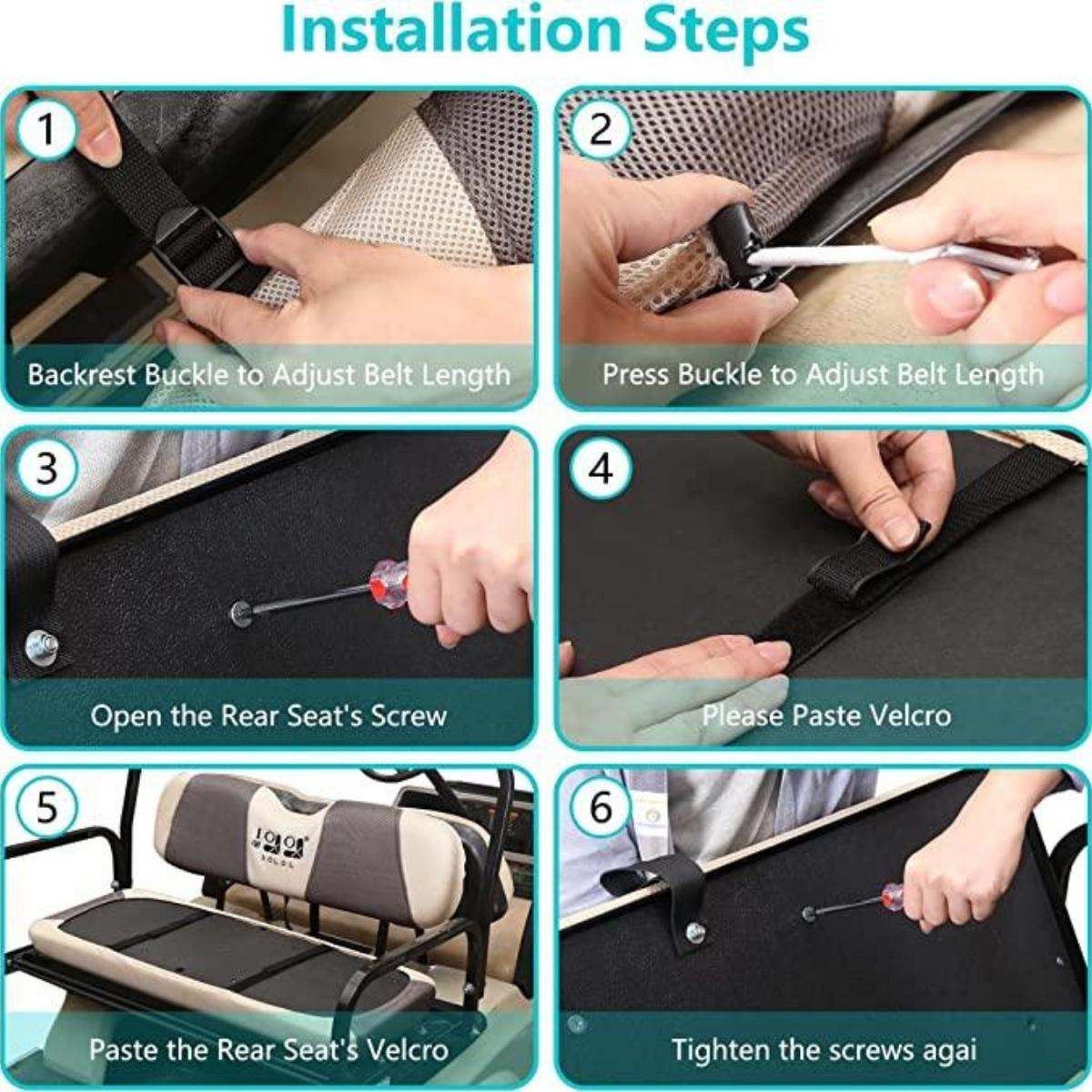 Installation Steps

1
Backrest Buckle to Adjust Belt Length

2
Press Buckle to Adjust Belt Length

3
Open the Rear Seat's Screw

4
Please Paste Velcro

5
10L0L
Paste the Rear Seat's Velcro

6
Tighten the screws agai