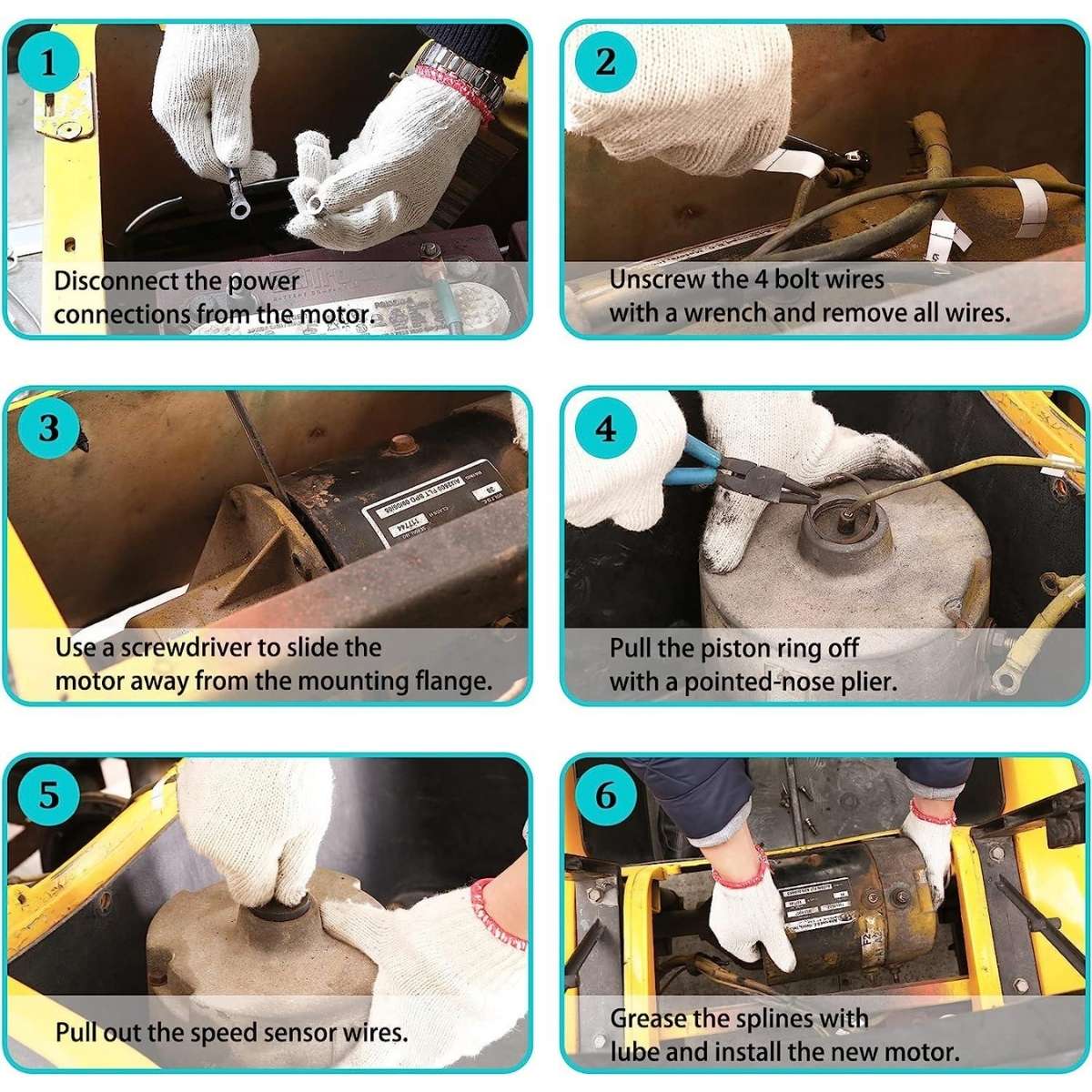 1

Disconnect the power connections from the motor.

2

Unscrew the 4 bolt wires with a wrench and remove all wires.

3

Use a screwdriver to slide the motor away from the mounting flange.

4

Pull the piston ring off with a pointed-nose plier.

5

Pull out the speed sensor wires.

6

Grease the splines with lube and install the new motor.