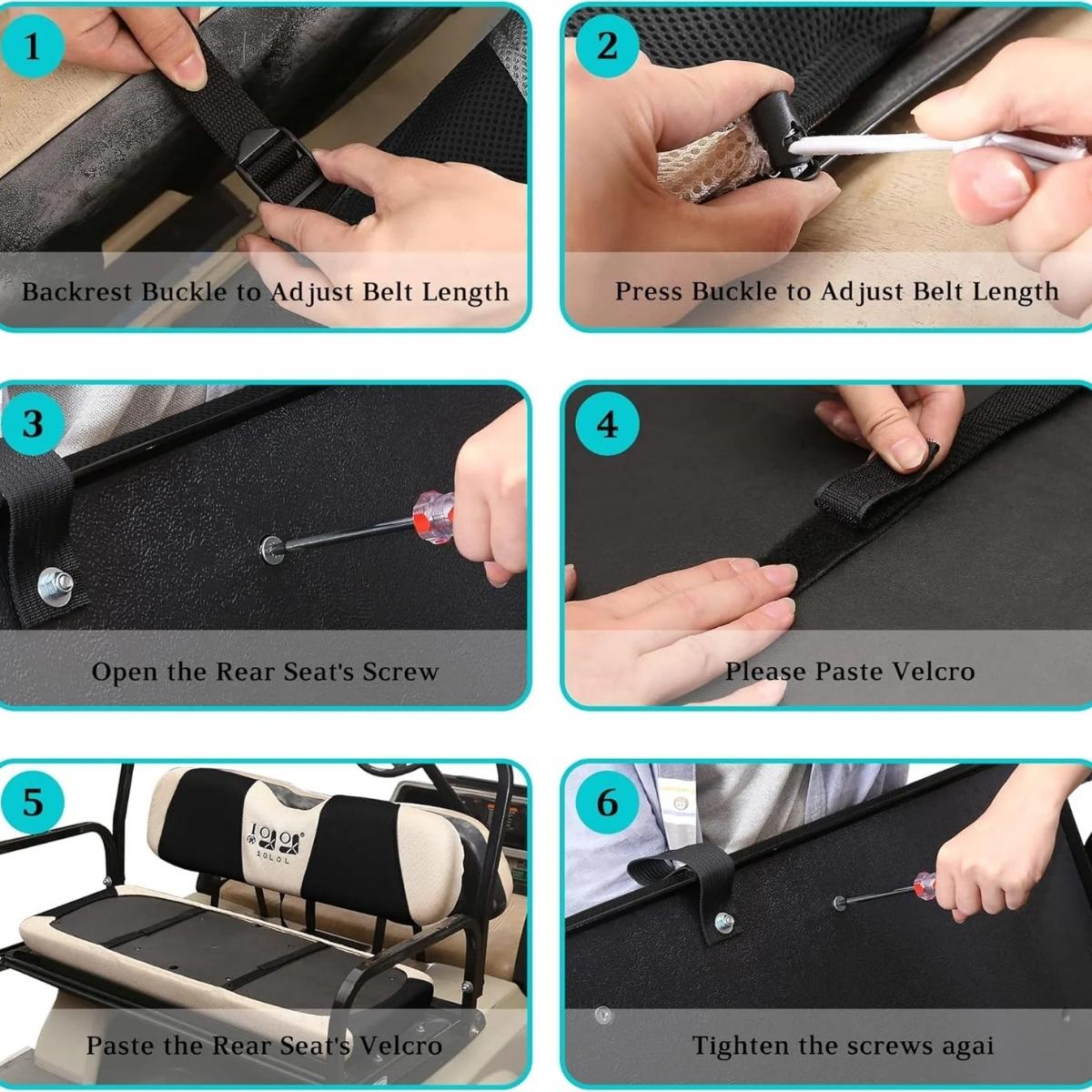 1

Backrest Buckle to Adjust Belt Length

2

Press Buckle to Adjust Belt Length

3

Open the Rear Seat's Screw

4

Please Paste Velcro

5

10L0L

Paste the Rear Seat's Velcro

6

Tighten the screws agai